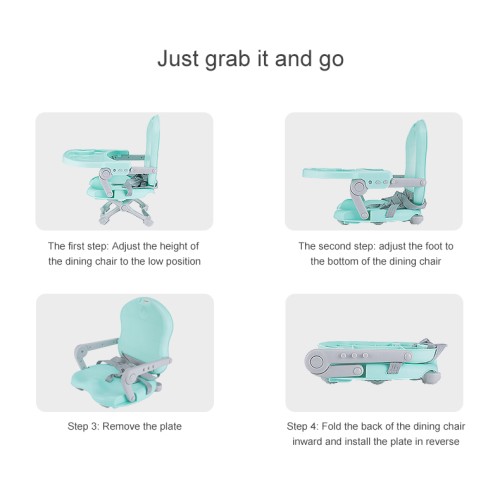 Just grab it and go

The first step: Adjust the height of the dining chair to the low position

The second step: adjust the foot to the bottom of the dining chair

Step 3: Remove the plate

Step 4: Fold the back of the dining chair inward and install the plate in reverse